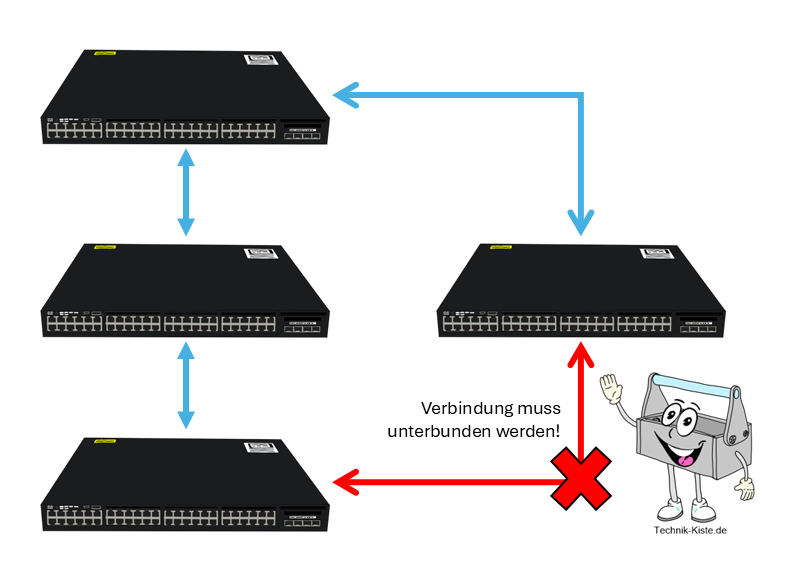 Verbindung muss unterbunden werden!

Technik-Kiste.de